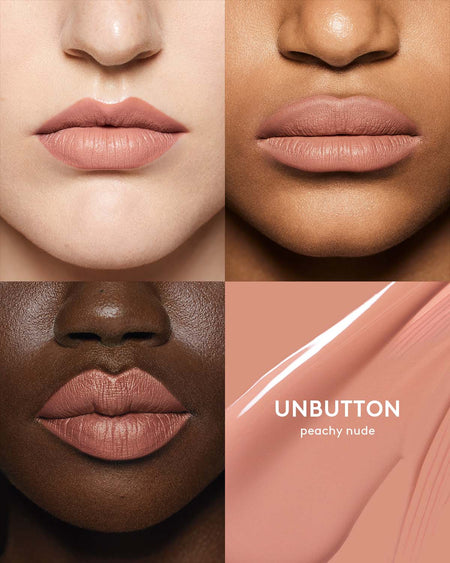 UNBUTTON
peachy nude