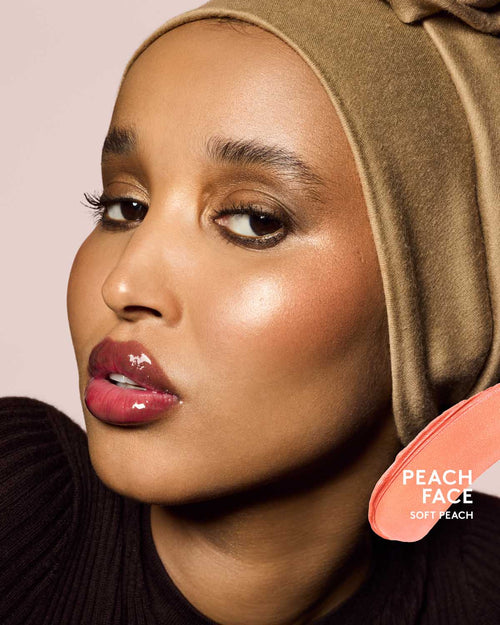 PEACH FACE
SOFT PEACH