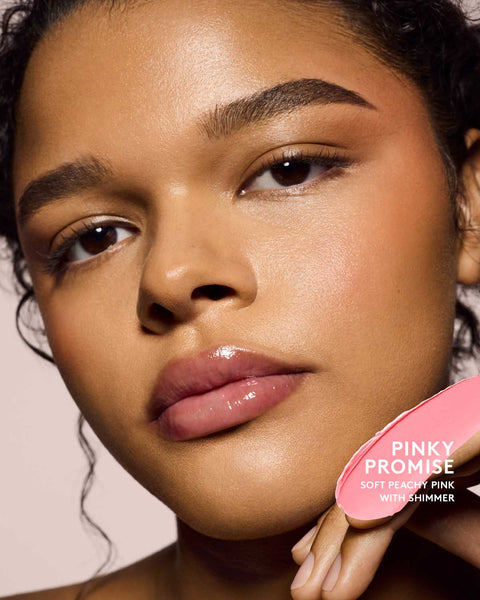 PINKY PROMISE

SOFT PEACHY PINK WITH SHIMMER