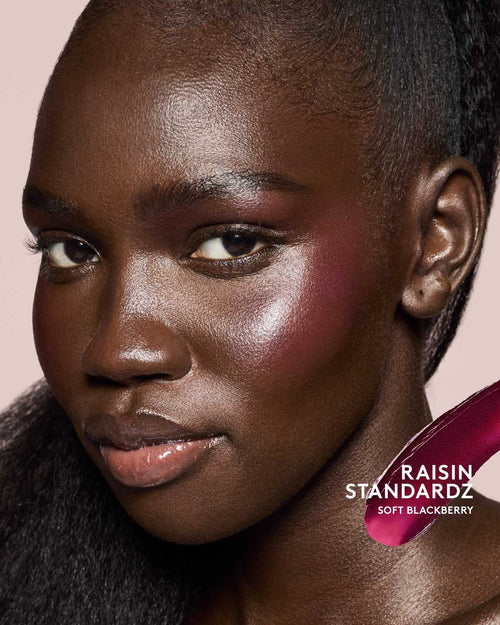 RAISIN STANDARDZ
SOFT BLACKBERRY