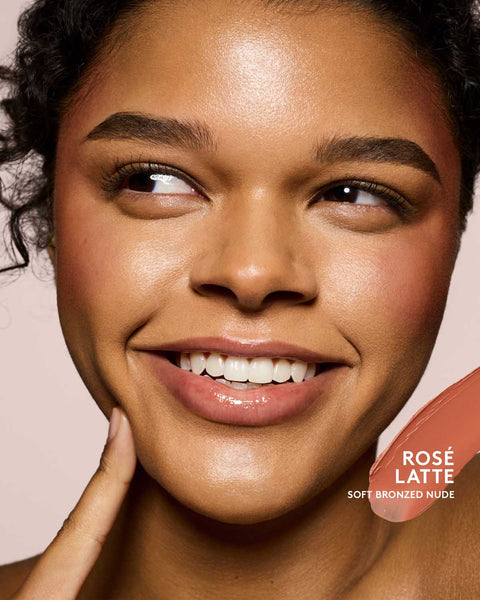 ROSÉ
LATTE
SOFT BRONZED NUDE