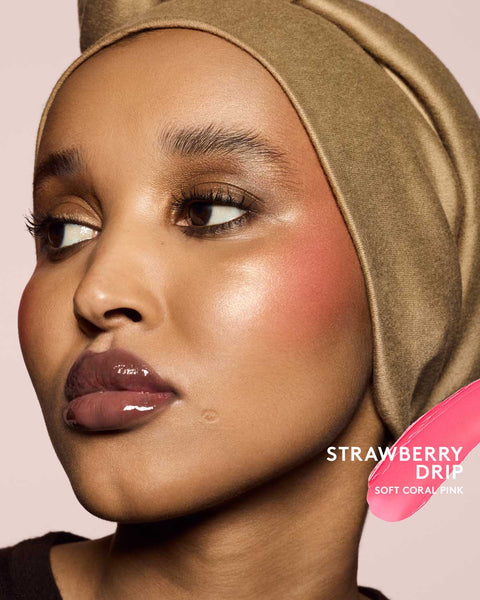 STRAWBERRY DRIP
SOFT CORAL PINK