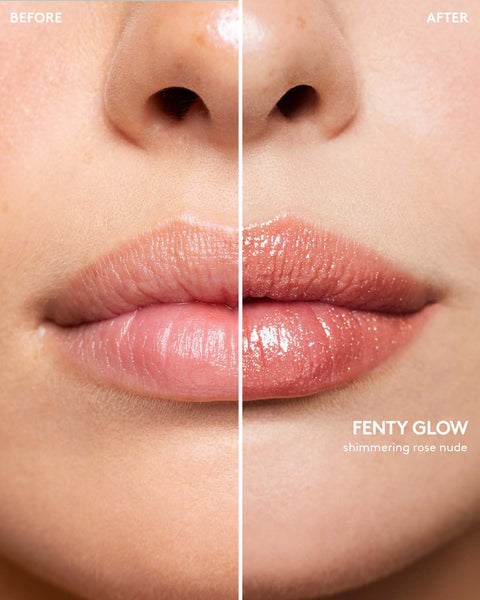 BEFORE

AFTER

FENTY GLOW
shimmering rose nude