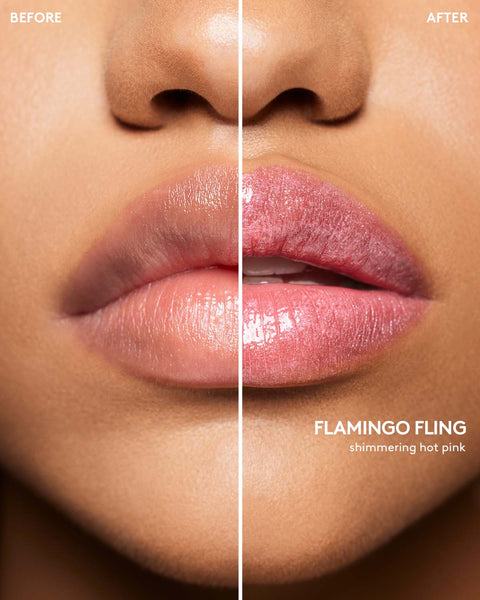 BEFORE

AFTER

FLAMINGO FLING
shimmering hot pink