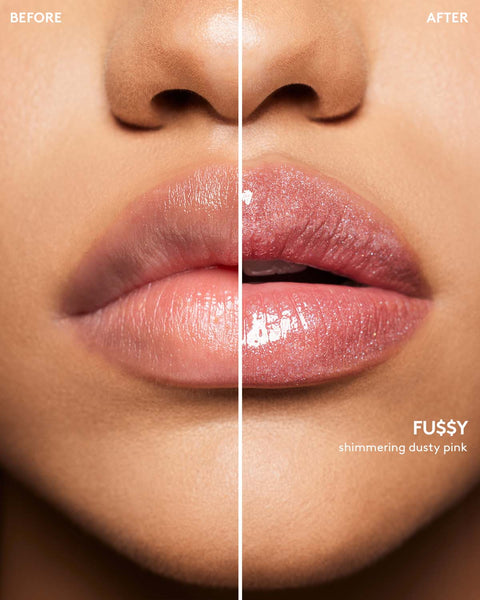 BEFORE

AFTER

FU$$Y
shimmering dusty pink