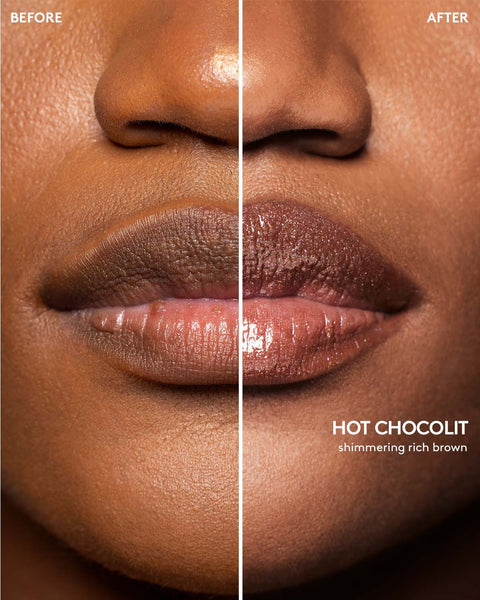 BEFORE

AFTER

HOT CHOCOLIT
shimmering rich brown