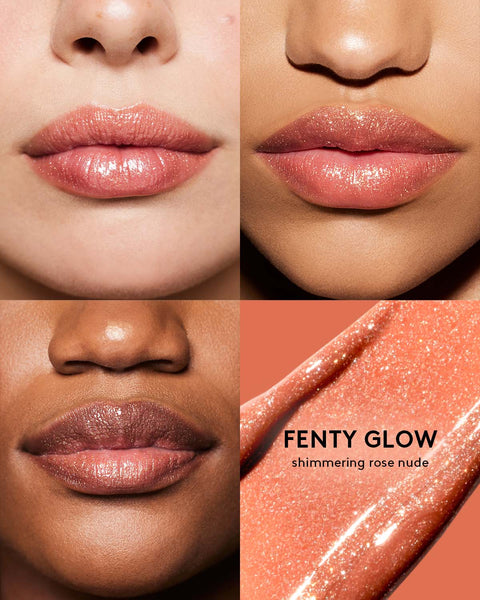 FENTY GLOW
shimmering rose nude