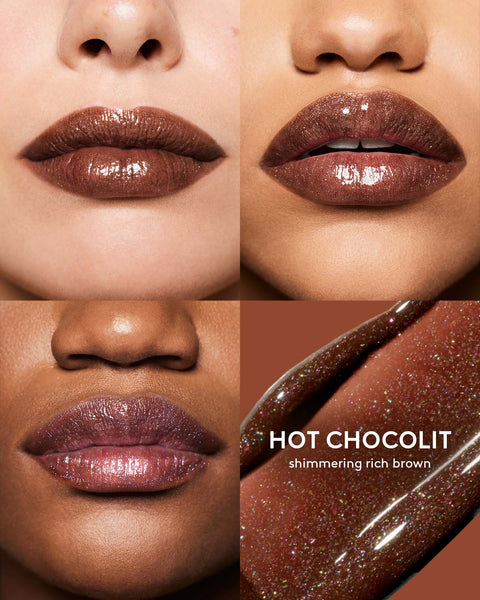 HOT CHOCOLIT
shimmering rich brown