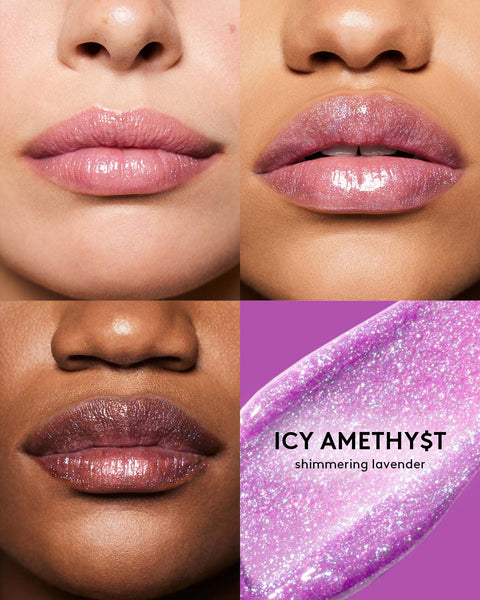 ICY AMETHY$T
shimmering lavender