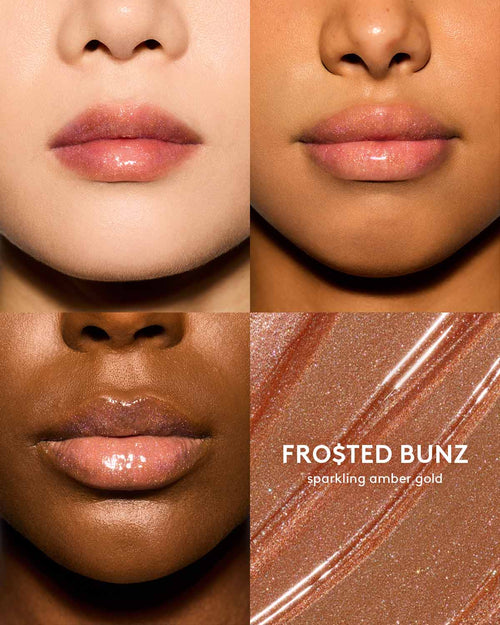 FRO$TED BUNZ
sparkling amber gold