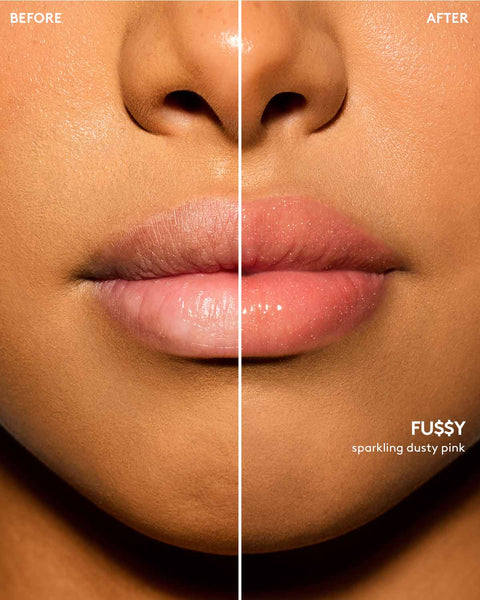 BEFORE

AFTER

FU$$Y
sparkling dusty pink