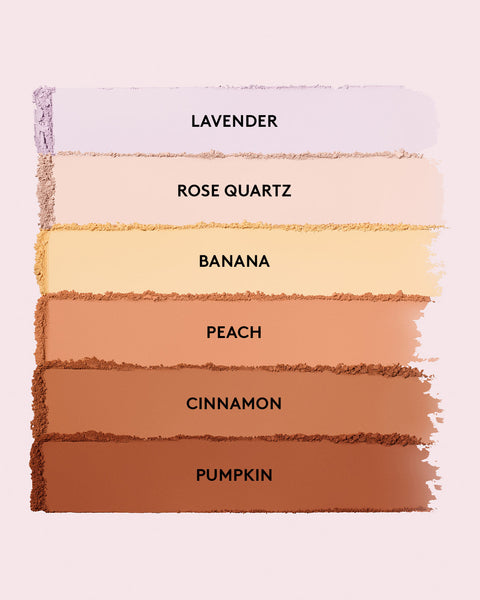 LAVENDER

ROSE QUARTZ

BANANA

PEACH

CINNAMON

PUMPKIN