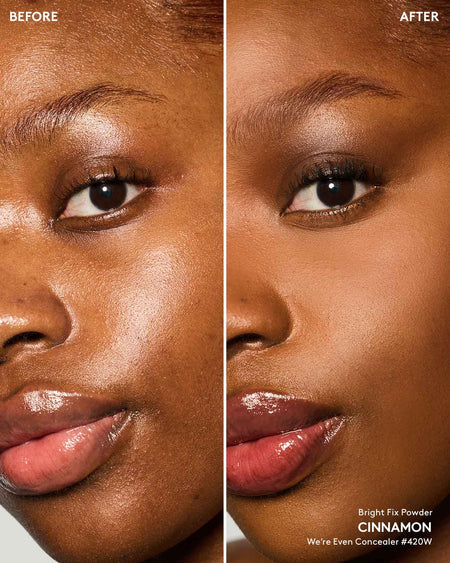 BEFORE

AFTER

Bright Fix Powder
CINNAMON
We're Even Concealer #420W