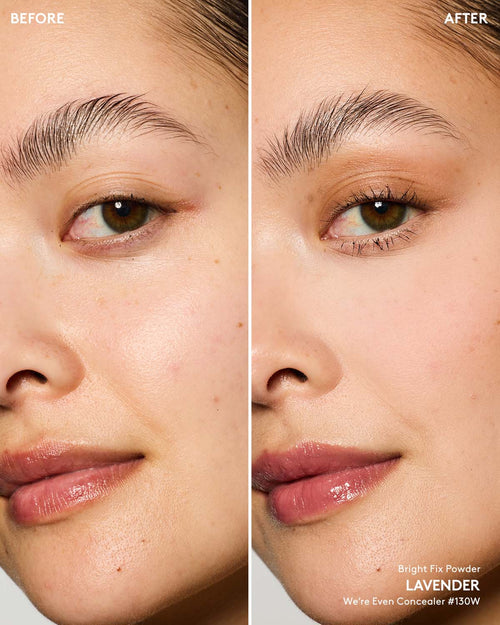 BEFORE

AFTER

Bright Fix Powder
LAVENDER
We're Even Concealer #130W