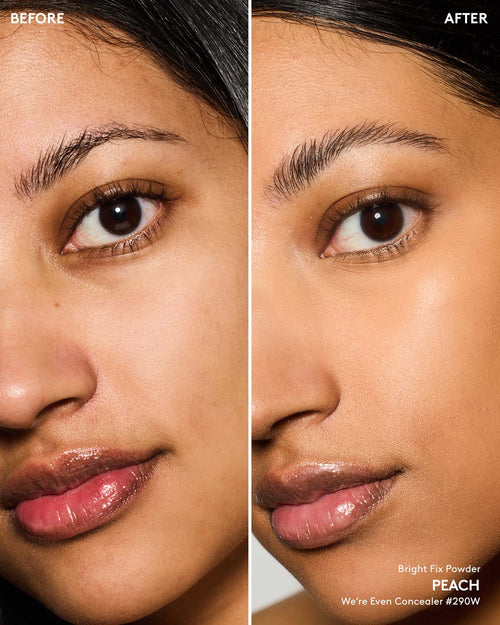 BEFORE

AFTER

Bright Fix Powder
PEACH
We're Even Concealer #290W