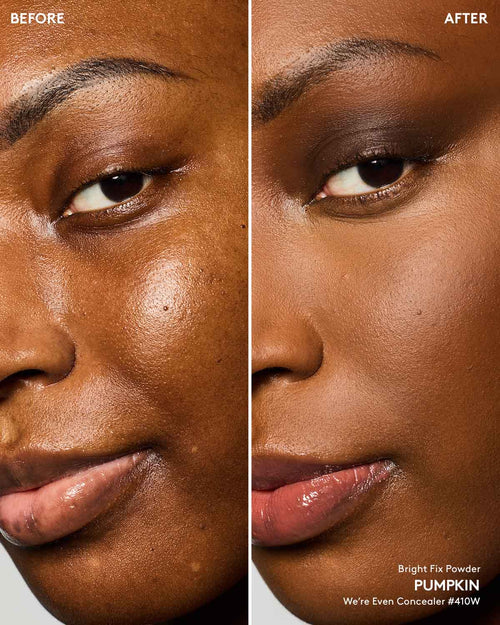 BEFORE

AFTER

Bright Fix Powder
PUMPKIN
We're Even Concealer #410W