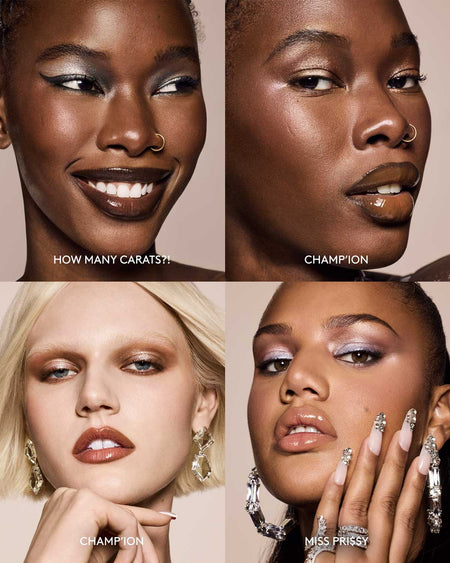 HOW MANY CARATS?!

CHAMP'ION

CHAMP'ION

MISS PRISSY