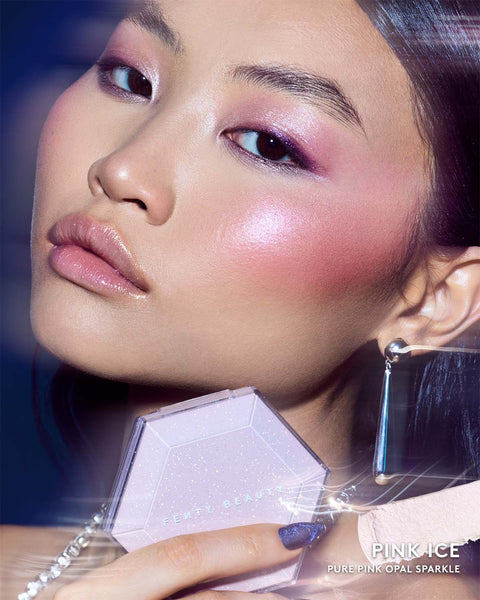 FENTY BEAUTY

PINK ICE
PURE PINK OPAL SPARKLE