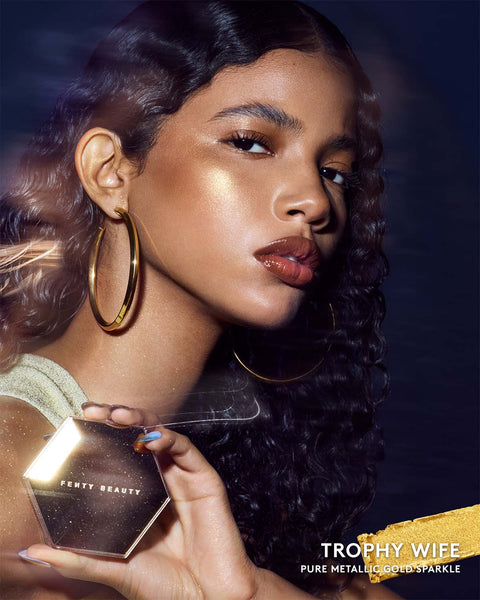 FENTY BEAUTY

TROPHY WIFE
PURE METALLIC GOLD SPARKLE