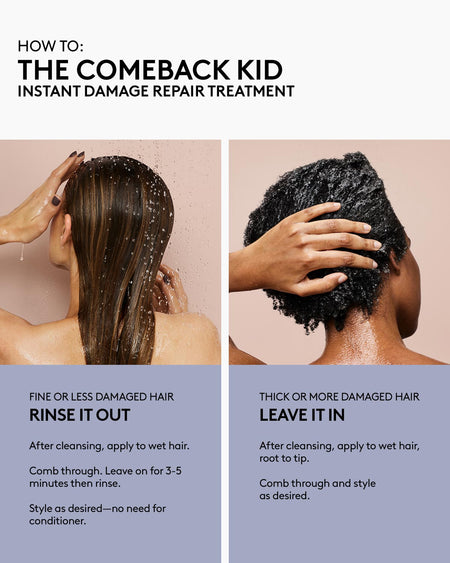 HOW TO:
THE COMEBACK KID
INSTANT DAMAGE REPAIR TREATMENT

FINE OR LESS DAMAGED HAIR
RINSE IT OUT

After cleansing, apply to wet hair.

Comb through. Leave on for 3-5 minutes then rinse.

Style as desired—no need for conditioner.

THICK OR MORE DAMAGED HAIR
LEAVE IT IN

After cleansing, apply to wet hair, root to tip.

Comb through and style as desired.