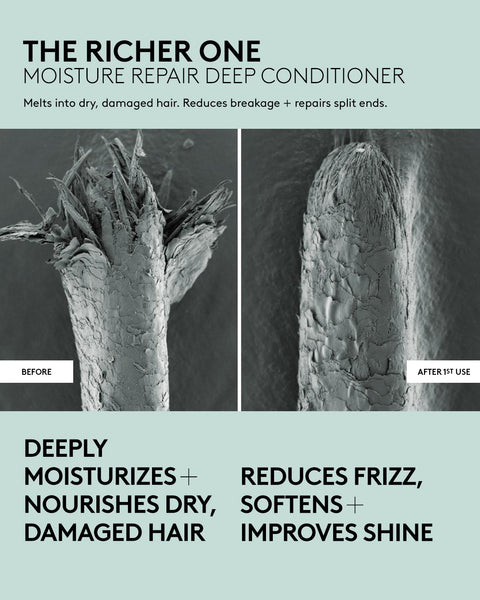 THE RICHER ONE
MOISTURE REPAIR DEEP CONDITIONER

Melts into dry, damaged hair. Reduces breakage + repairs split ends.

BEFORE

AFTER 1ST USE

DEEPLY MOISTURIZES + NOURISHES DRY, DAMAGED HAIR

REDUCES FRIZZ, SOFTENS + IMPROVES SHINE