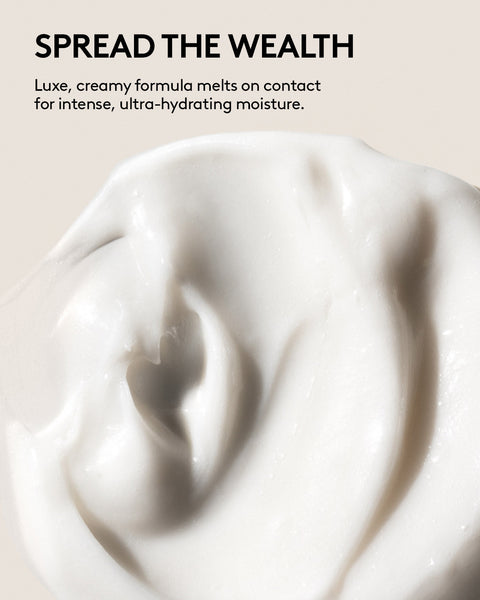 SPREAD THE WEALTH

Luxe, creamy formula melts on contact for intense, ultra-hydrating moisture.