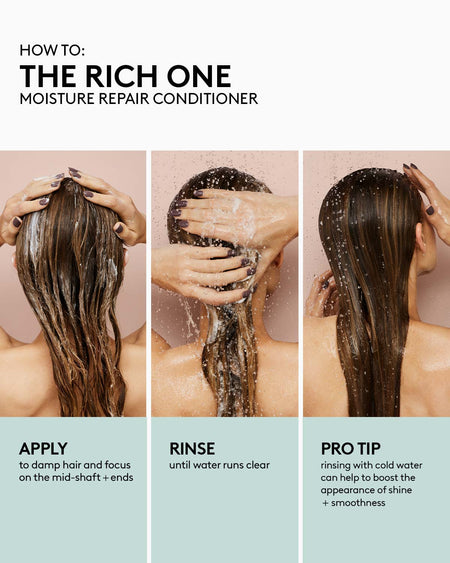 HOW TO:
THE RICH ONE
MOISTURE REPAIR CONDITIONER

APPLY
to damp hair and focus on the mid-shaft + ends

RINSE
until water runs clear

PRO TIP
rinsing with cold water can help to boost the appearance of shine + smoothness