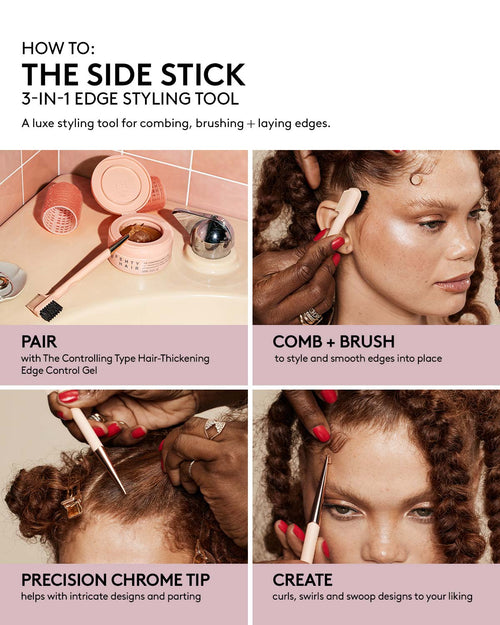 HOW TO:
THE SIDE STICK
3-IN-1 EDGE STYLING TOOL

A luxe styling tool for combing, brushing + laying edges.

FENTY HAIR

PAIR
with The Controlling Type Hair-Thickening Edge Control Gel

COMB + BRUSH
to style and smooth edges into place

PRECISION CHROME TIP
helps with intricate designs and parting

CREATE
curls, swirls and swoop designs to your liking