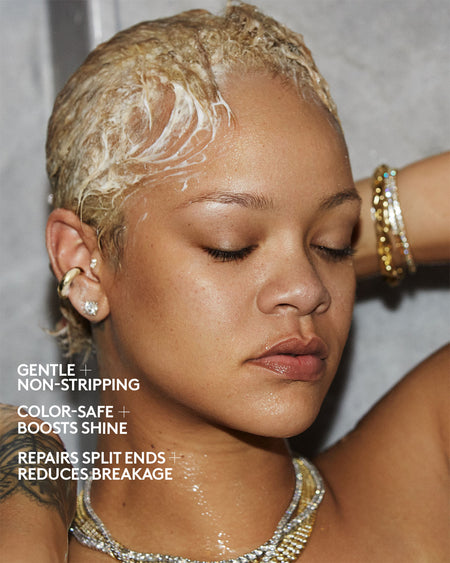 GENTLE +
NON-STRIPPING

COLOR-SAFE +
BOOSTS SHINE

REPAIRS SPLIT ENDS +
REDUCES BREAKAGE