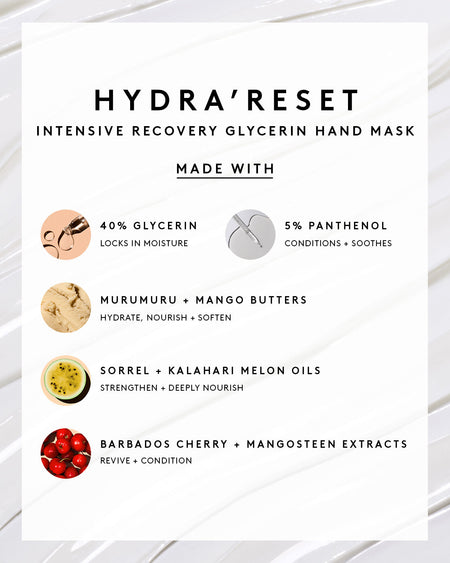 HYDRA'RESET
INTENSIVE RECOVERY GLYCERIN HAND MASK

MADE WITH

40% GLYCERIN
LOCKS IN MOISTURE

5% PANTHENOL
CONDITIONS + SOOTHES

MURUMURU + MANGO BUTTERS
HYDRATE, NOURISH + SOFTEN

SORREL + KALAHARI MELON OILS
STRENGTHEN + DEEPLY NOURISH

BARBADOS CHERRY + MANGOSTEEN EXTRACTS
REVIVE + CONDITION