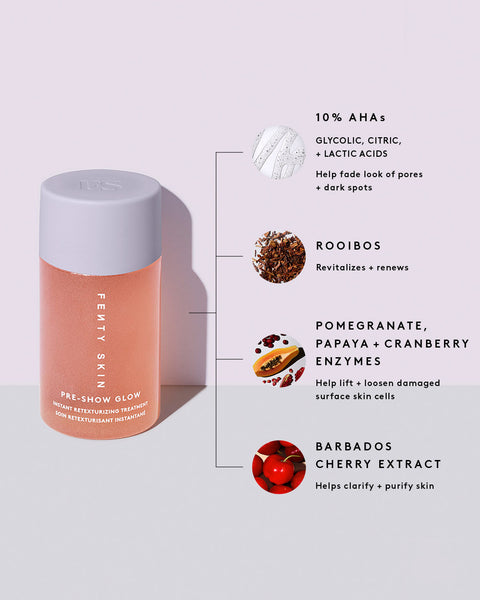 FENTY SKIN

PRE-SHOW GLOW
INSTANT RETEXTURIZING TREATMENT
SOIN RETEXTURISANT INSTANTANÉ

10% AHAs
GLYCOLIC, CITRIC, + LACTIC ACIDS
Help fade look of pores + dark spots

ROOIBOS
Revitalizes + renews

POMEGRANATE, PAPAYA + CRANBERRY ENZYMES
Help lift + loosen damaged surface skin cells

BARBADOS CHERRY EXTRACT
Helps clarify + purify skin