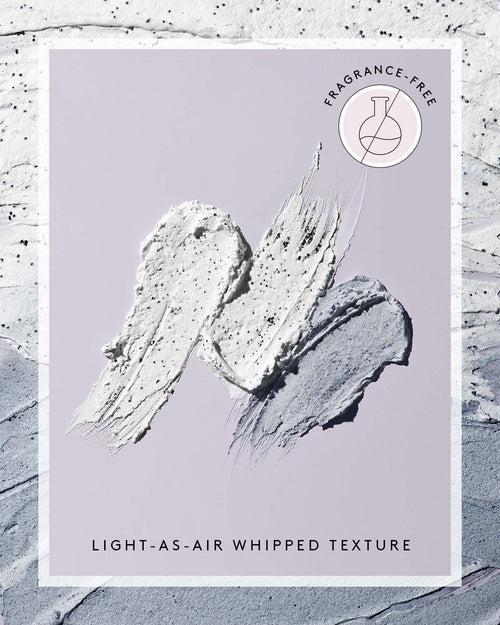 FRAGRANCE-FREE

LIGHT-AS-AIR WHIPPED TEXTURE