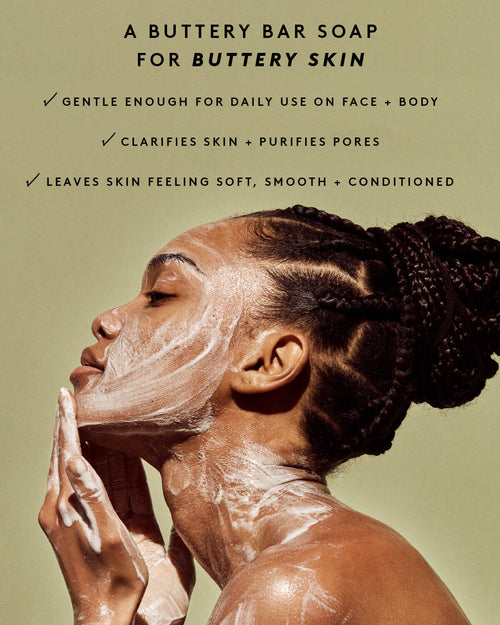 A BUTTERY BAR SOAP
FOR BUTTERY SKIN

✓ GENTLE ENOUGH FOR DAILY USE ON FACE + BODY

✓ CLARIFIES SKIN + PURIFIES PORES

✓ LEAVES SKIN FEELING SOFT, SMOOTH + CONDITIONED