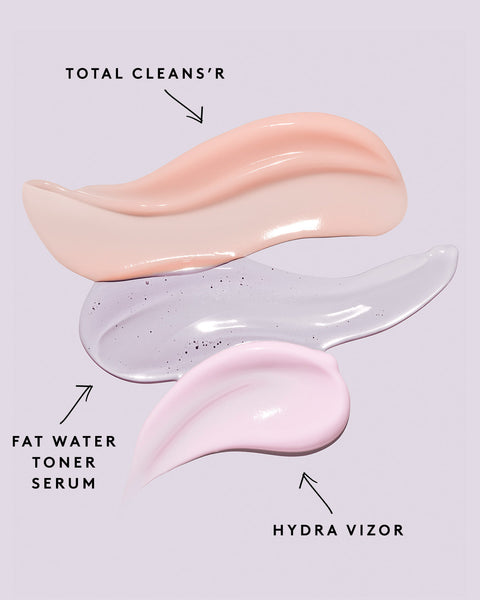 TOTAL CLEANS'R

FAT WATER
TONER
SERUM

HYDRA VIZOR