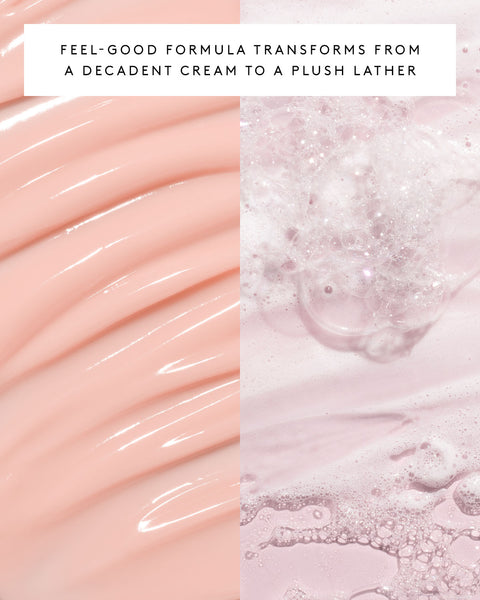 FEEL-GOOD FORMULA TRANSFORMS FROM A DECADENT CREAM TO A PLUSH LATHER