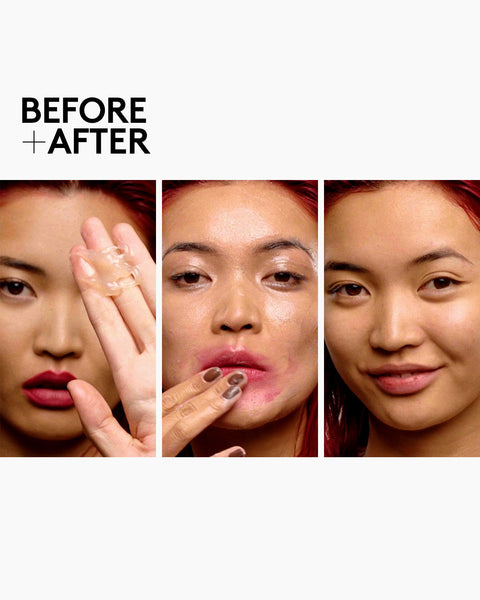 BEFORE
+AFTER