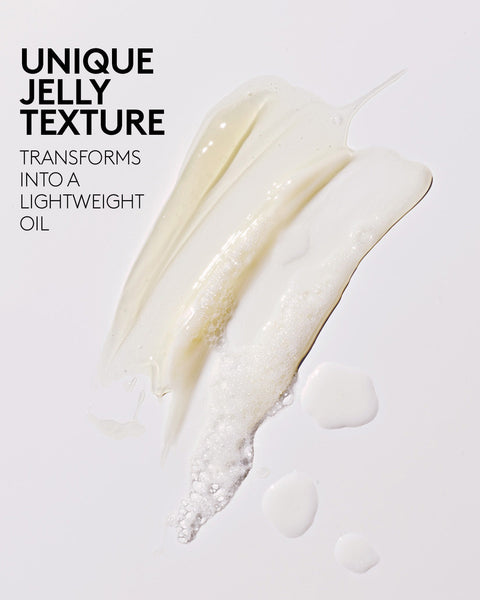 UNIQUE JELLY TEXTURE

TRANSFORMS INTO A LIGHTWEIGHT OIL