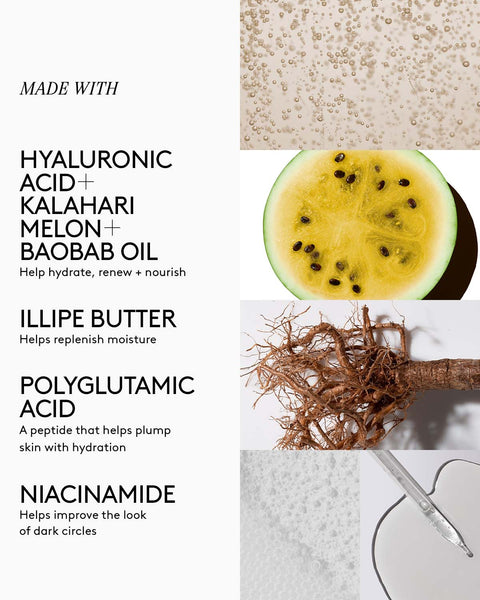 MADE WITH

HYALURONIC ACID+ KALAHARI MELON+ BAOBAB OIL
Help hydrate, renew + nourish

ILLIPE BUTTER
Helps replenish moisture

POLYGLUTAMIC ACID
A peptide that helps plump skin with hydration

NIACINAMIDE
Helps improve the look of dark circles