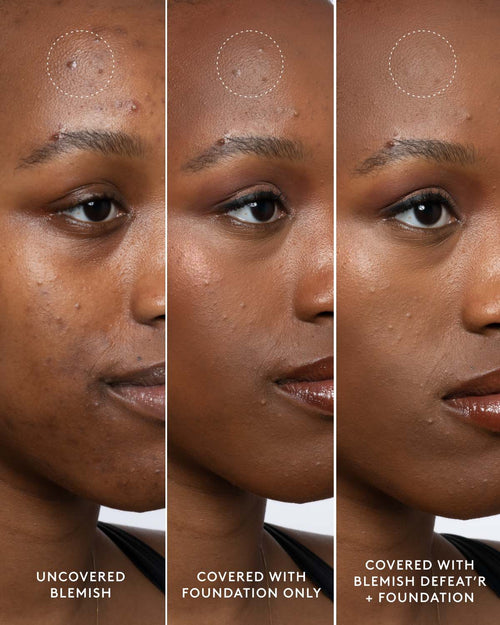 UNCOVERED BLEMISH

COVERED WITH FOUNDATION ONLY

COVERED WITH BLEMISH DEFEAT'R + FOUNDATION