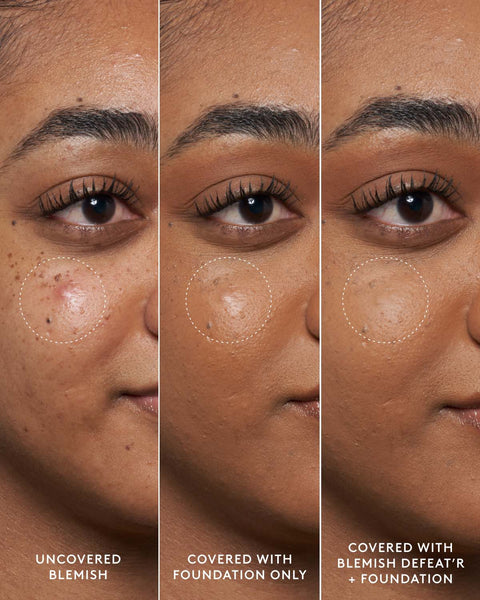 UNCOVERED BLEMISH

COVERED WITH FOUNDATION ONLY

COVERED WITH BLEMISH DEFEAT'R + FOUNDATION