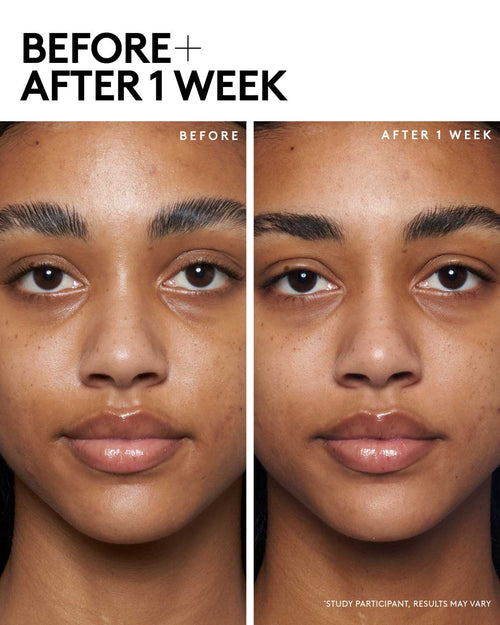 BEFORE+
AFTER 1 WEEK

BEFORE

AFTER 1 WEEK

*STUDY PARTICIPANT, RESULTS MAY VARY