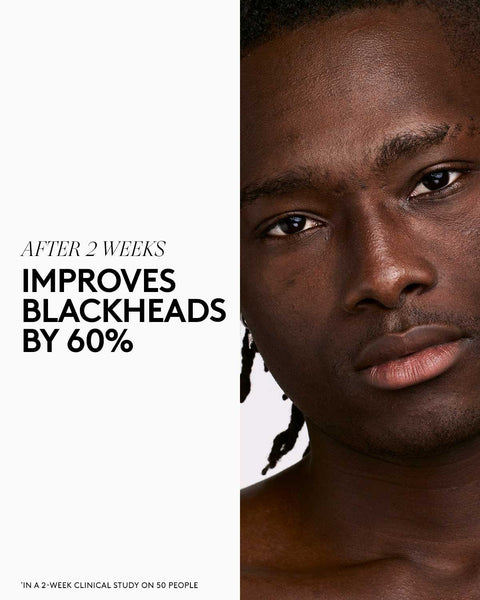 AFTER 2 WEEKS
IMPROVES BLACKHEADS BY 60%

'IN A 2-WEEK CLINICAL STUDY ON 50 PEOPLE