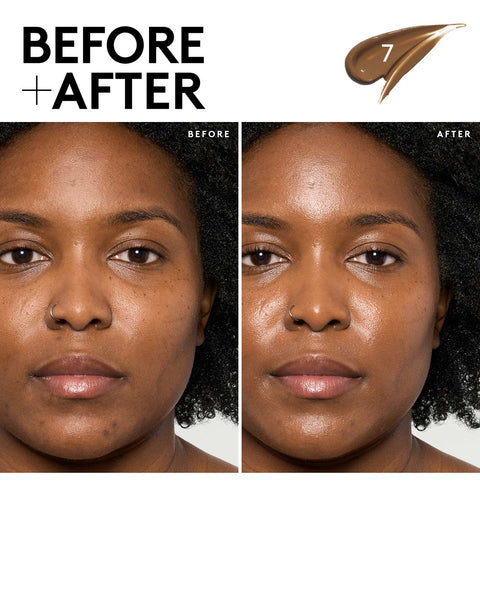 BEFORE
+AFTER

7

BEFORE

AFTER