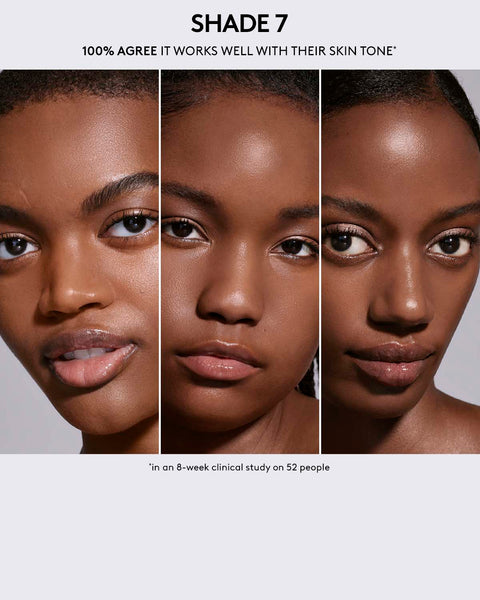 SHADE 7

100% AGREE IT WORKS WELL WITH THEIR SKIN TONE*

*in an 8-week clinical study on 52 people