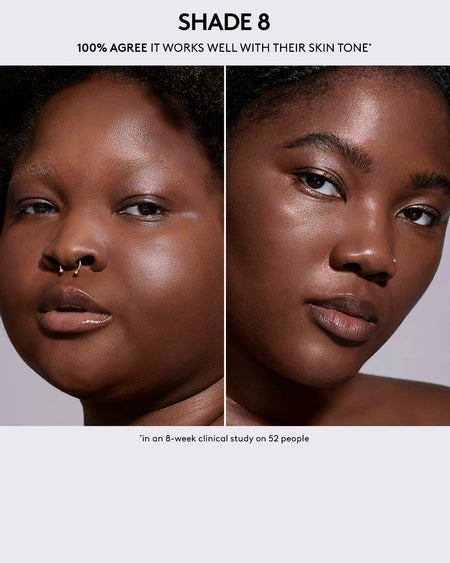 SHADE 8

100% AGREE IT WORKS WELL WITH THEIR SKIN TONE*

*in an 8-week clinical study on 52 people