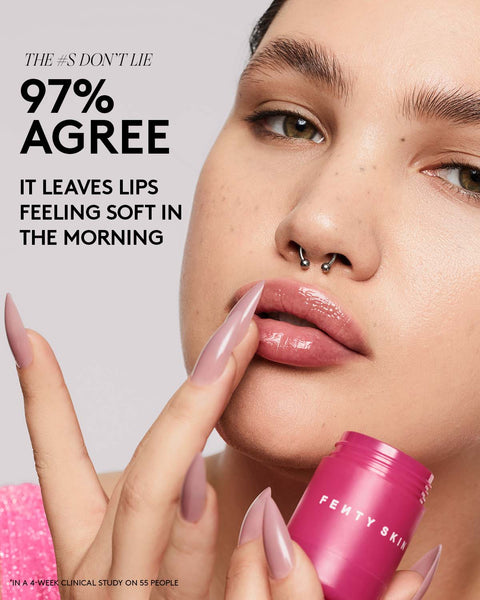 THE #S DON'T LIE

97% AGREE

IT LEAVES LIPS FEELING SOFT IN THE MORNING

FENTY SKIN

*IN A 4-WEEK CLINICAL STUDY ON 55 PEOPLE