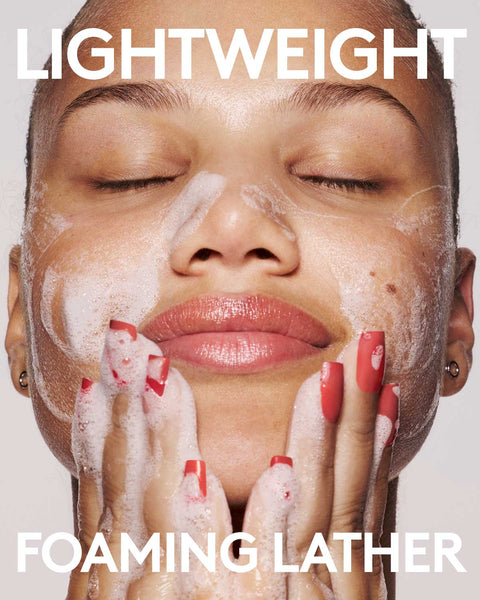 LIGHTWEIGHT

FOAMING LATHER