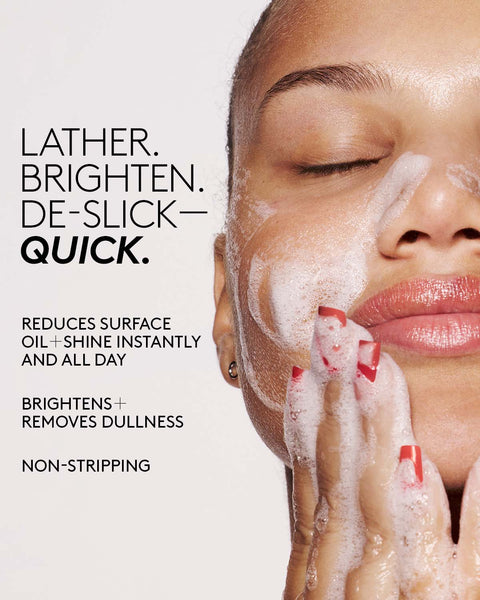 LATHER.
BRIGHTEN.
DE-SLICK—
QUICK.

REDUCES SURFACE OIL+SHINE INSTANTLY AND ALL DAY

BRIGHTENS+ REMOVES DULLNESS

NON-STRIPPING