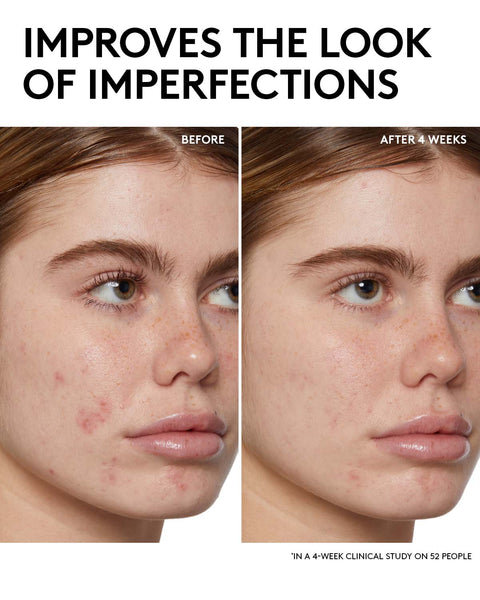 IMPROVES THE LOOK OF IMPERFECTIONS

BEFORE

AFTER 4 WEEKS

*IN A 4-WEEK CLINICAL STUDY ON 52 PEOPLE