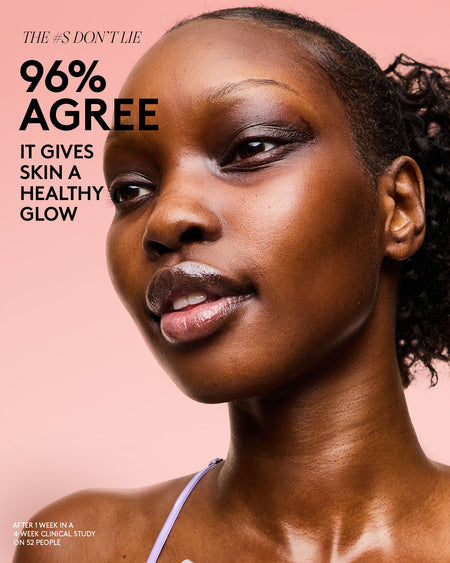 THE #S DON'T LIE

96% AGREE

IT GIVES SKIN A HEALTHY GLOW

AFTER 1 WEEK IN A 4-WEEK CLINICAL STUDY ON 52 PEOPLE